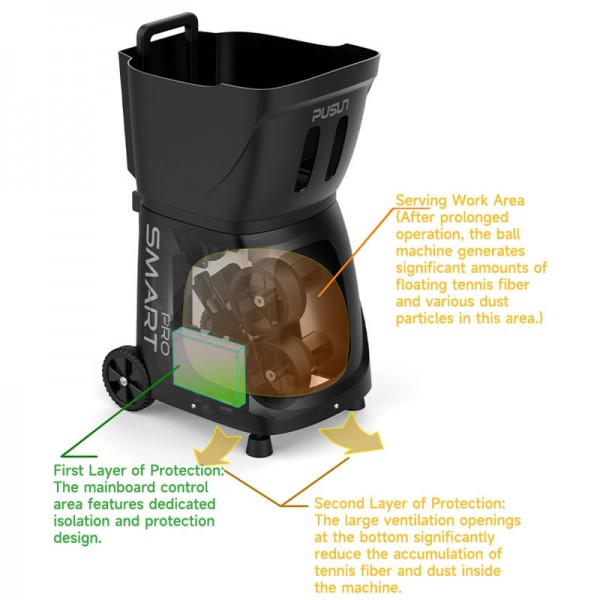 PUSUN

SMART PRO

Serving Work Area (After prolonged operation, the ball machine generates significant amounts of floating tennis fiber and various dust particles in this area.)

First Layer of Protection: The mainboard control area features dedicated isolation and protection design.

Second Layer of Protection: The large ventilation openings at the bottom significantly reduce the accumulation of tennis fiber and dust inside the machine.